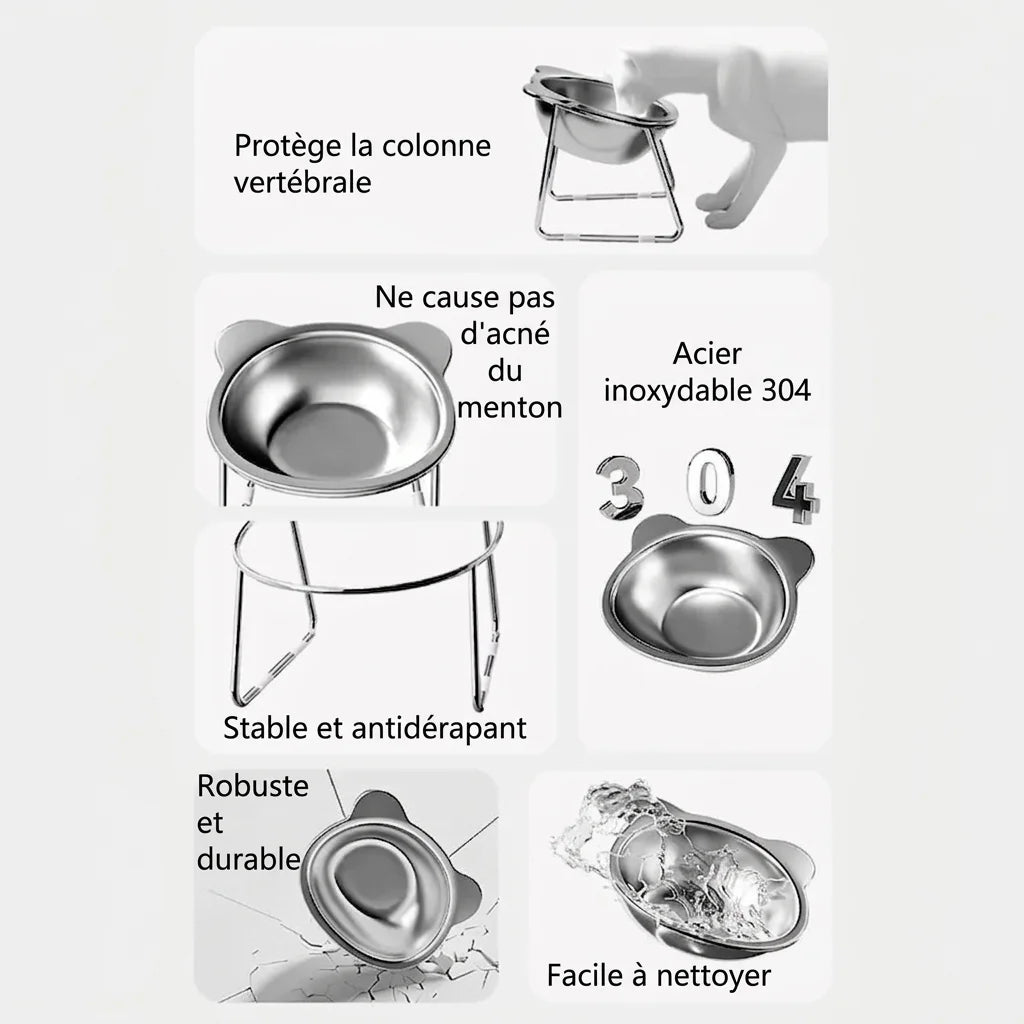 Protège la colonne vertébrale

Ne cause pas d'acné du menton

Acier inoxydable 304

3 0 4

Stable et antidérapant

Robuste et durable

Facile à nettoyer